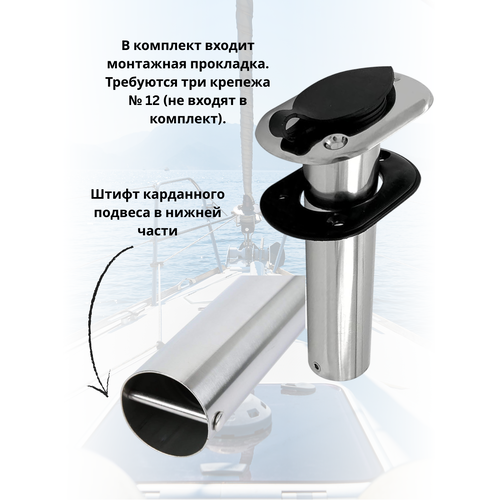 В комплект входит монтажная прокладка. Требуются три крепежа № 12 (не входят в комплект).

Штифт карданного подвеса в нижней части