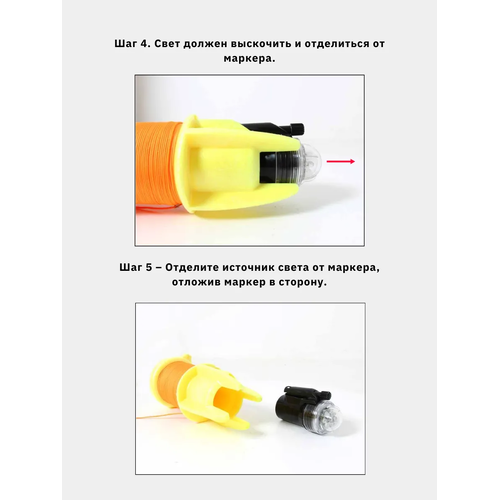 Шаг 4. Свет должен выскочить и отделиться от маркера.

Шаг 5 – Отделите источник света от маркера, отложив маркер в сторону.