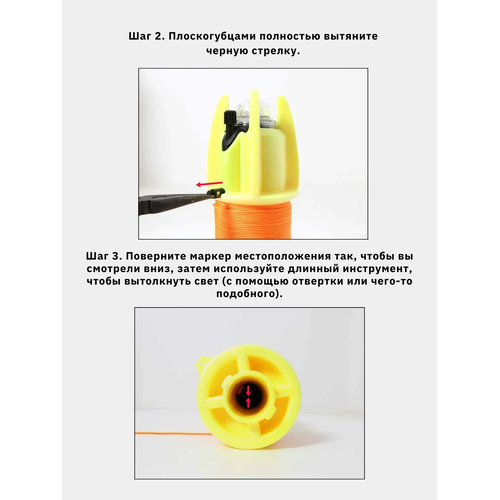 Шаг 2. Плоскогубцами полностью вытяните черную стрелку.

Шаг 3. Поверните маркер местоположения так, чтобы вы смотрели вниз, затем используйте длинный инструмент, чтобы вытолкнуть свет (с помощью отвертки или чего-то подобного).